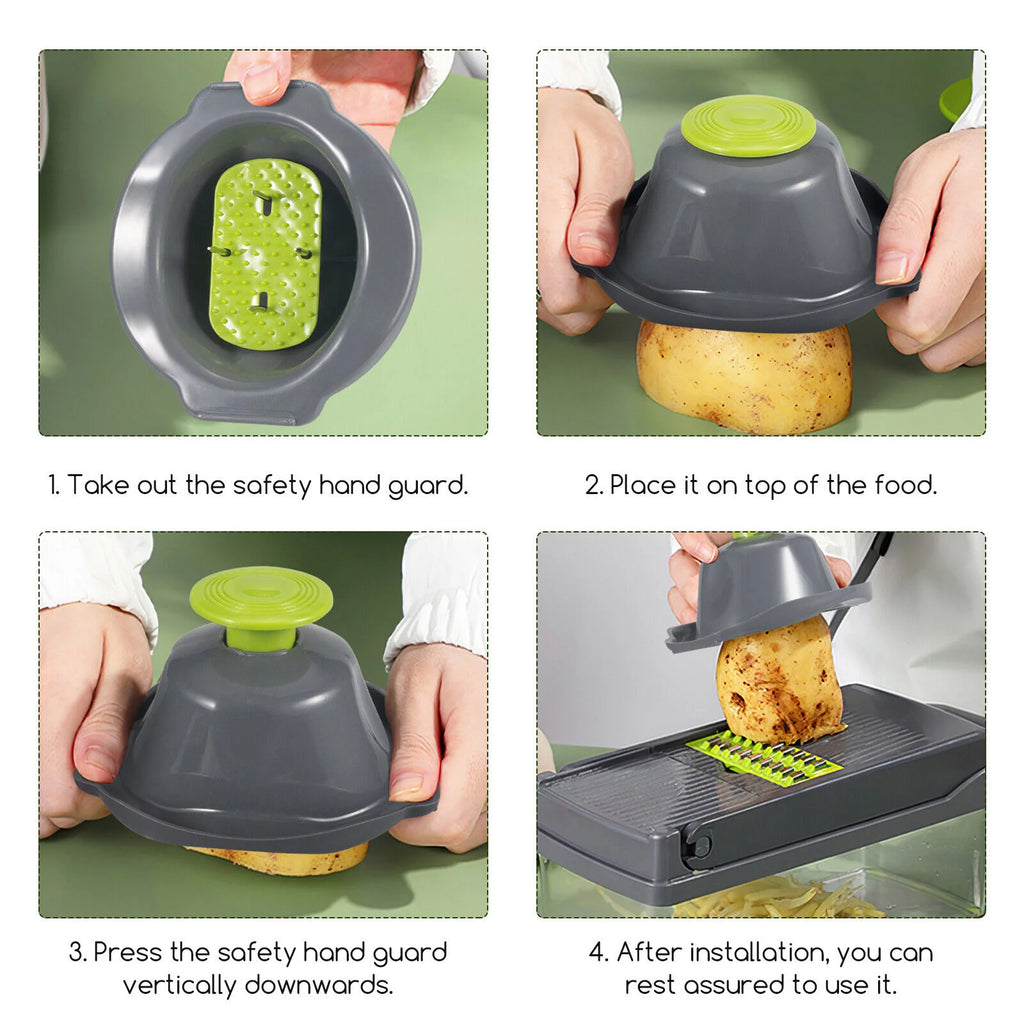 1. Take out the safety hand guard.

2. Place it on top of the food.

3. Press the safety hand guard vertically downwards.

4. After installation, you can rest assured to use it.