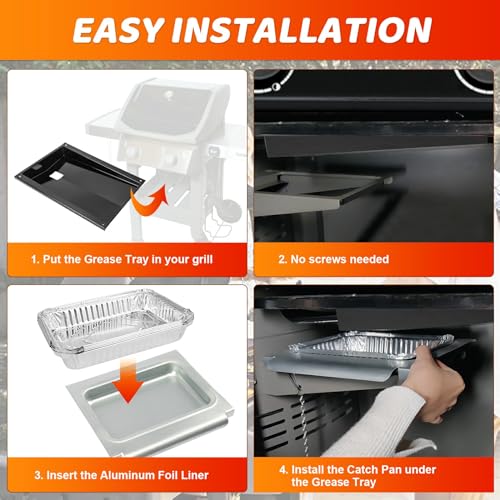 EASY INSTALLATION

1. Put the Grease Tray in your grill

2. No screws needed

3. Insert the Aluminum Foil Liner

4. Install the Catch Pan under the Grease Tray