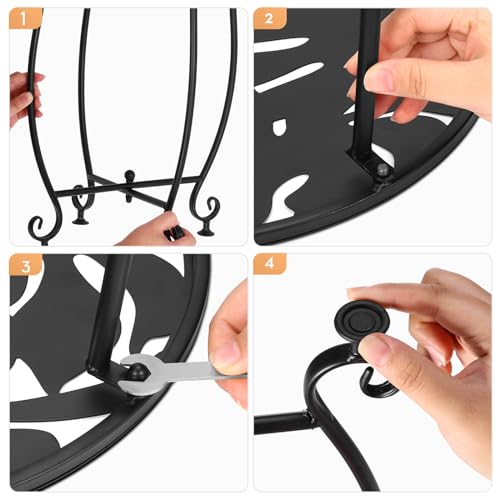 1
2
3
4